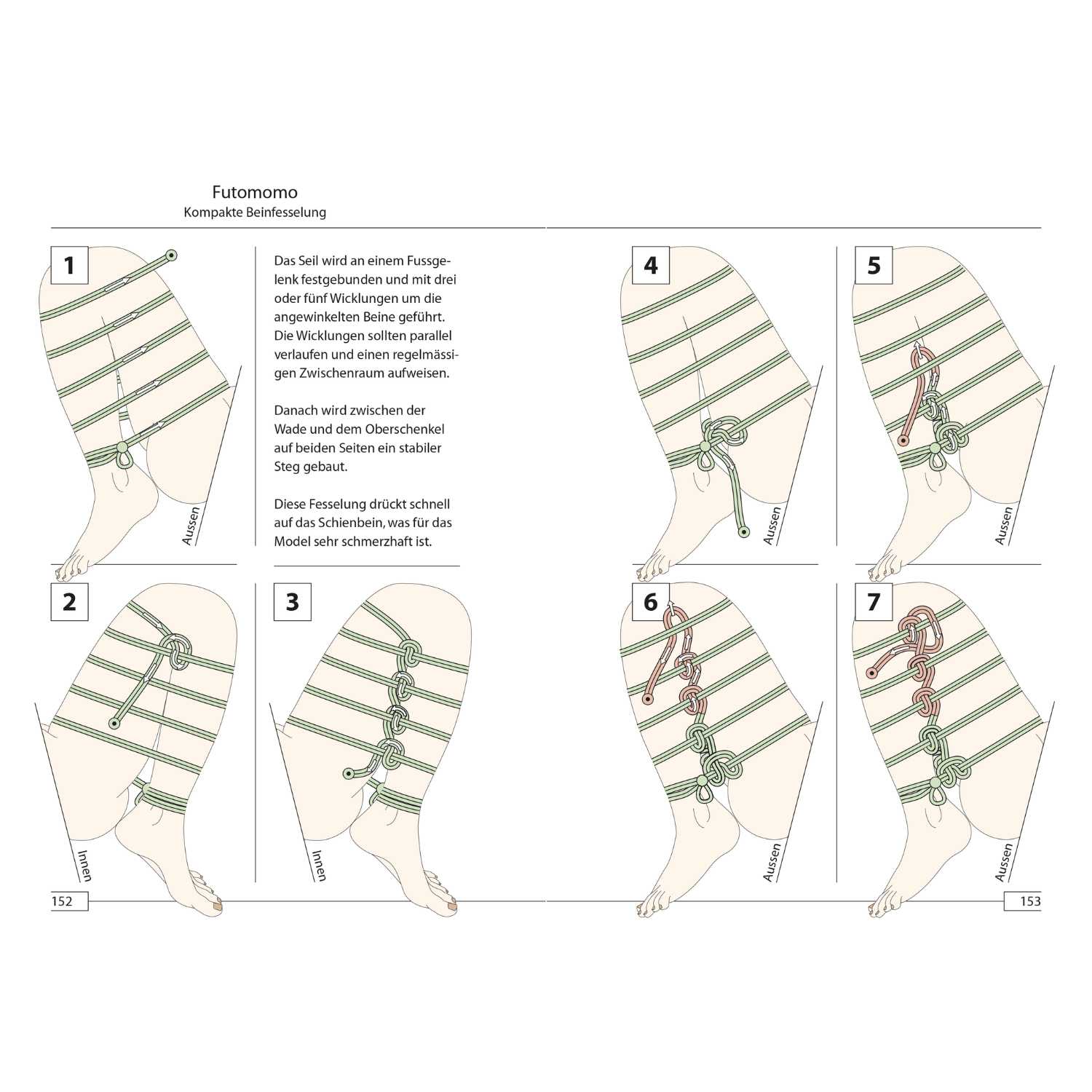 Futomomo
Kompakte Beinfesselung

1

Aussen

Das Seil wird an einem Fussgelenk festgebunden und mit drei oder fünf Wicklungen um die angewinkelten Beine geführt. Die Wicklungen sollten parallel verlaufen und einen regelmässigen Zwischenraum aufweisen.

Danach wird zwischen der Wade und dem Oberschenkel auf beiden Seiten ein stabiler Steg gebaut.

Diese Fesselung drückt schnell auf das Schienbein, was für das Model sehr schmerzhaft ist.

2

Innen

3

Innen

152

4

Aussen

5

Aussen

6

Aussen

7

Aussen

153