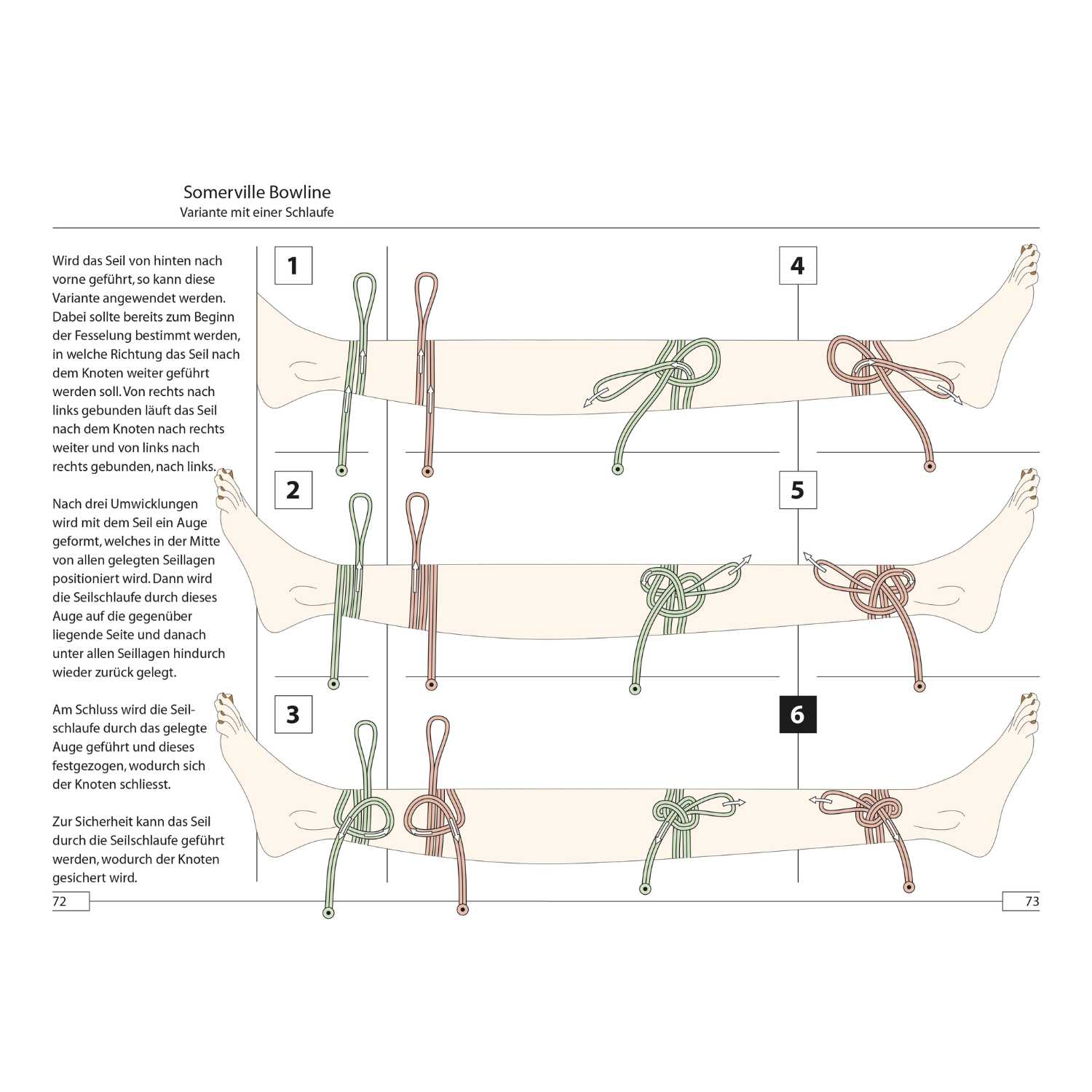 Somerville Bowline
Variante mit einer Schlaufe

Wird das Seil von hinten nach vorne geführt, so kann diese Variante angewendet werden. Dabei sollte bereits zum Beginn der Fesselung bestimmt werden, in welche Richtung das Seil nach dem Knoten weiter geführt werden soll. Von rechts nach links gebunden läuft das Seil nach dem Knoten nach rechts weiter und von links nach rechts gebunden, nach links.

Nach drei Umwicklungen wird mit dem Seil ein Auge geformt, welches in der Mitte von allen gelegten Seillagen positioniert wird. Dann wird die Seilschlaufe durch dieses Auge auf die gegenüber liegende Seite und danach unter allen Seillagen hindurch wieder zurück gelegt.

Am Schluss wird die Seilschlaufe durch das gelegte Auge geführt und dieses festgezogen, wodurch sich der Knoten schliesst.

Zur Sicherheit kann das Seil durch die Seilschlaufe geführt werden, wodurch der Knoten gesichert wird.

1

2

3

4

5

6

72

73