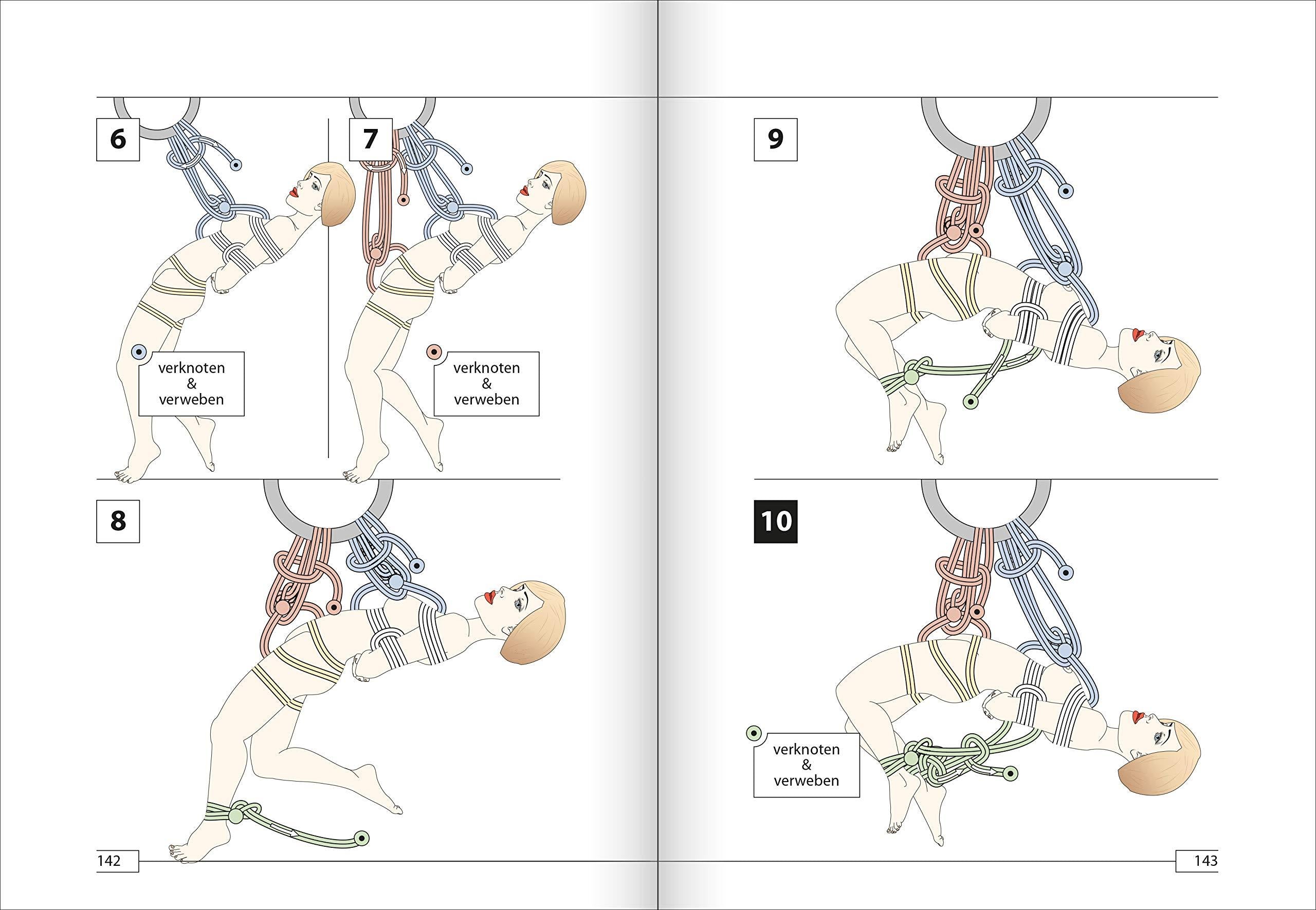 6

verknoten
&
verweben

7

verknoten
&
verweben

8

142

9

10

verknoten
&
verweben

143